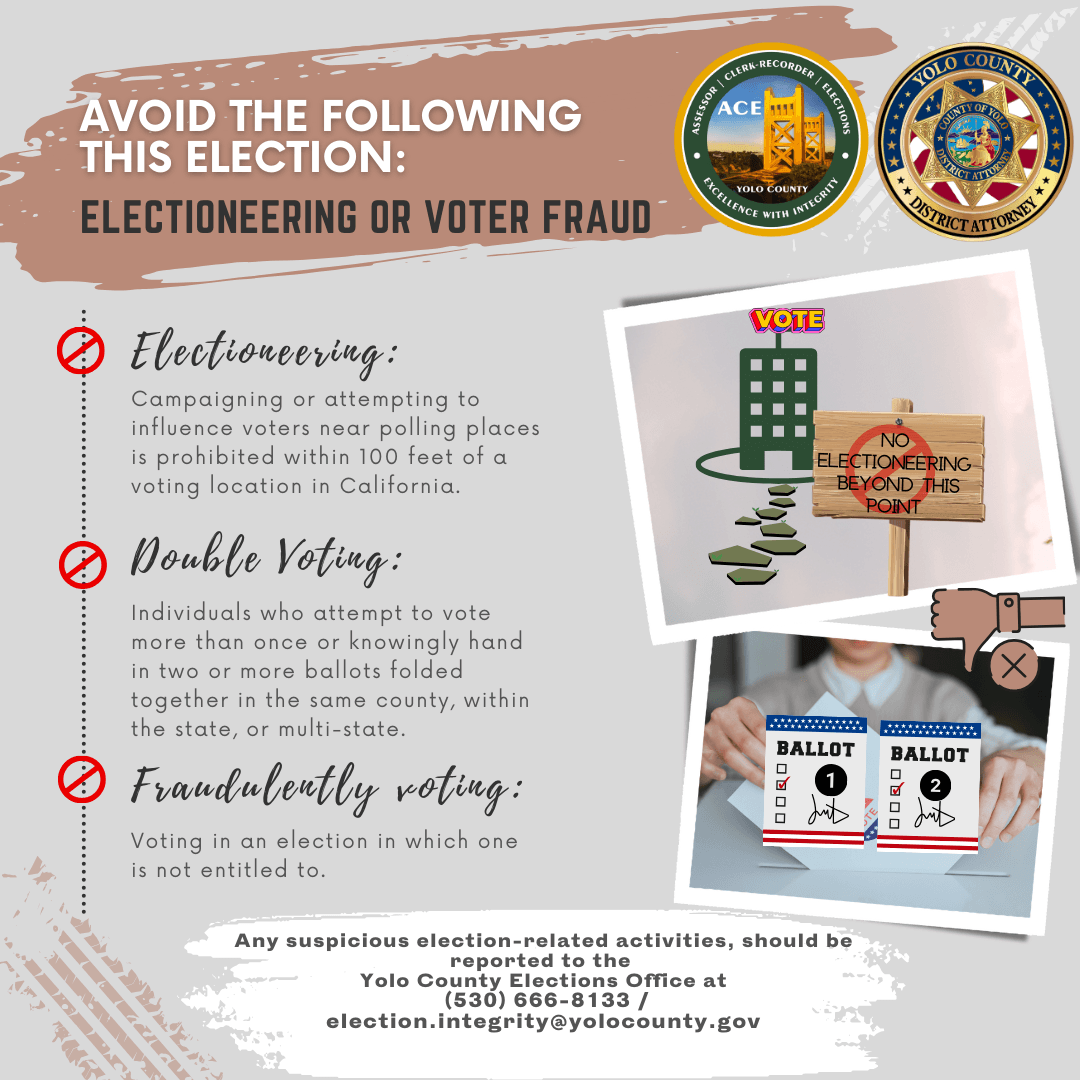 AVOID THE FOLLOWING THIS ELECTION:
ELECTIONEERING OR VOTER FRAUD

ASSESSOR | CLERK-RECORDER | ELECTIONS
ACE
YOLO COUNTY
EXCELLENCE WITH INTEGRITY

YOLO COUNTY
COUNTY OF YOLO
DISTRICT ATTORNEY
DISTRICT ATTORNEY

Electioneering:
Campaigning or attempting to influence voters near polling places is prohibited within 100 feet of a voting location in California.

Double Voting:
Individuals who attempt to vote more than once or knowingly hand in two or more ballots folded together in the same county, within the state, or multi-state.

Fraudulently voting:
Voting in an election in which one is not entitled to.

VOTE

NO ELECTIONEERING BEYOND THIS POINT

BALLOT
1

BALLOT
2

Any suspicious election-related activities, should be reported to the
Yolo County Elections Office at
(530) 666-8133 /
election.integrity@yolocounty.gov